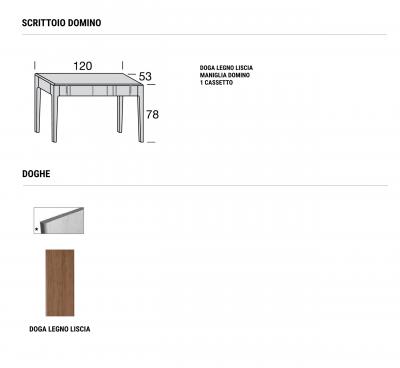 SCRITTOIO DOMINO

120
53
78

DOGA LEGNO LISCIA
MANIGLIA DOMINO
1 CASSETTO

DOGHE

*

DOGA LEGNO LISCIA